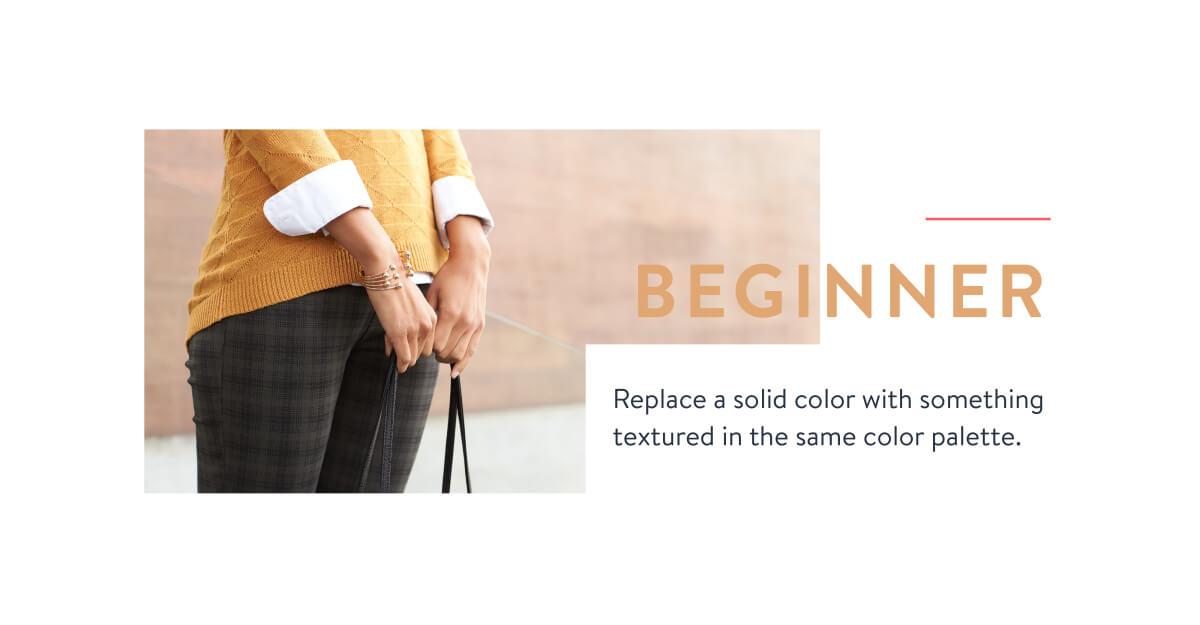 BEGINNER

Replace a solid color with something textured in the same color palette.