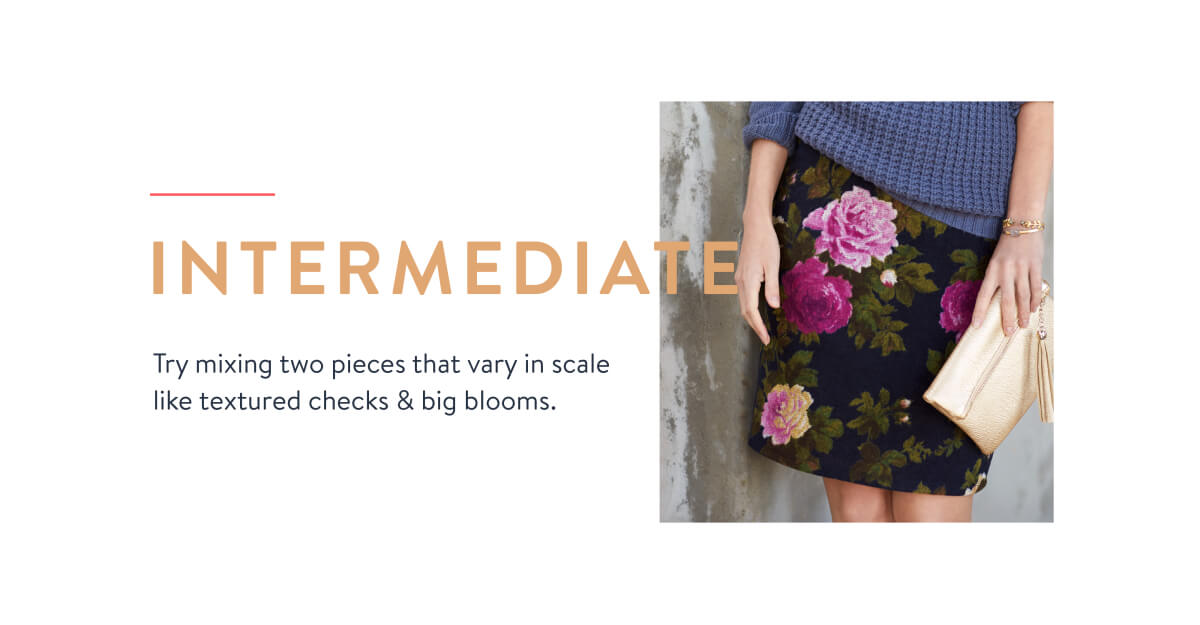 INTERMEDIATE

Try mixing two pieces that vary in scale like textured checks & big blooms.